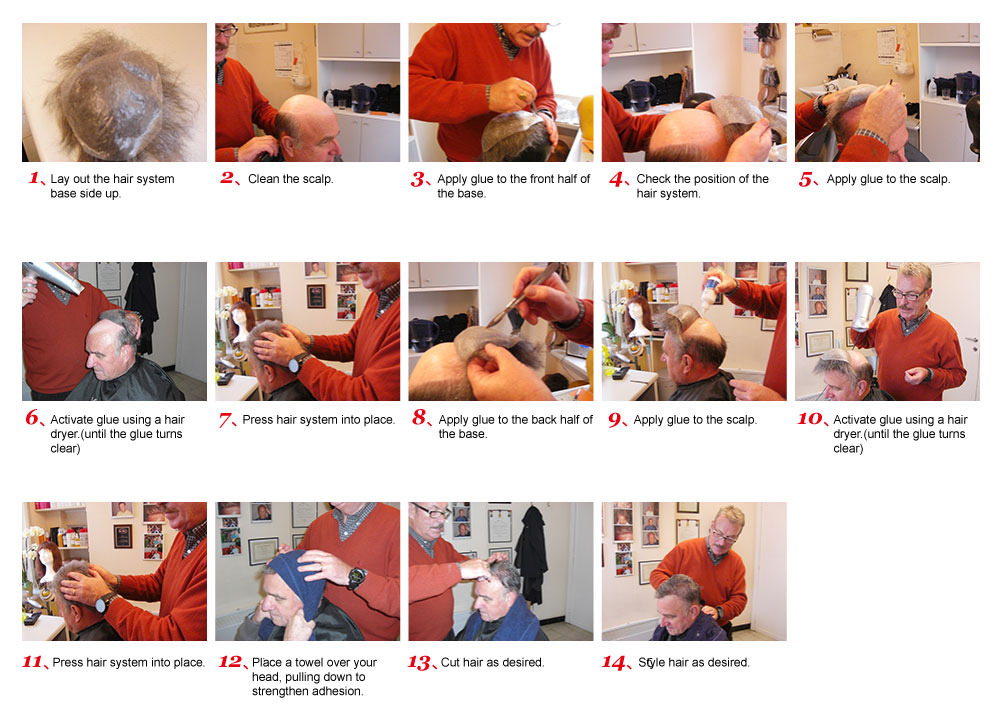 1、Lay out the hair system base side up.

2、Clean the scalp.

3、Apply glue to the front half of the base.

4、Check the position of the hair system.

5、Apply glue to the scalp.

6、Activate glue using a hair dryer.(until the glue turns clear)

7、Press hair system into place.

8、Apply glue to the back half of the base.

9、Apply glue to the scalp.

10、Activate glue using a hair dryer.(until the glue turns clear)

11、Press hair system into place.

12、Place a towel over your head, pulling down to strengthen adhesion.

13、Cut hair as desired.

14、Style hair as desired.